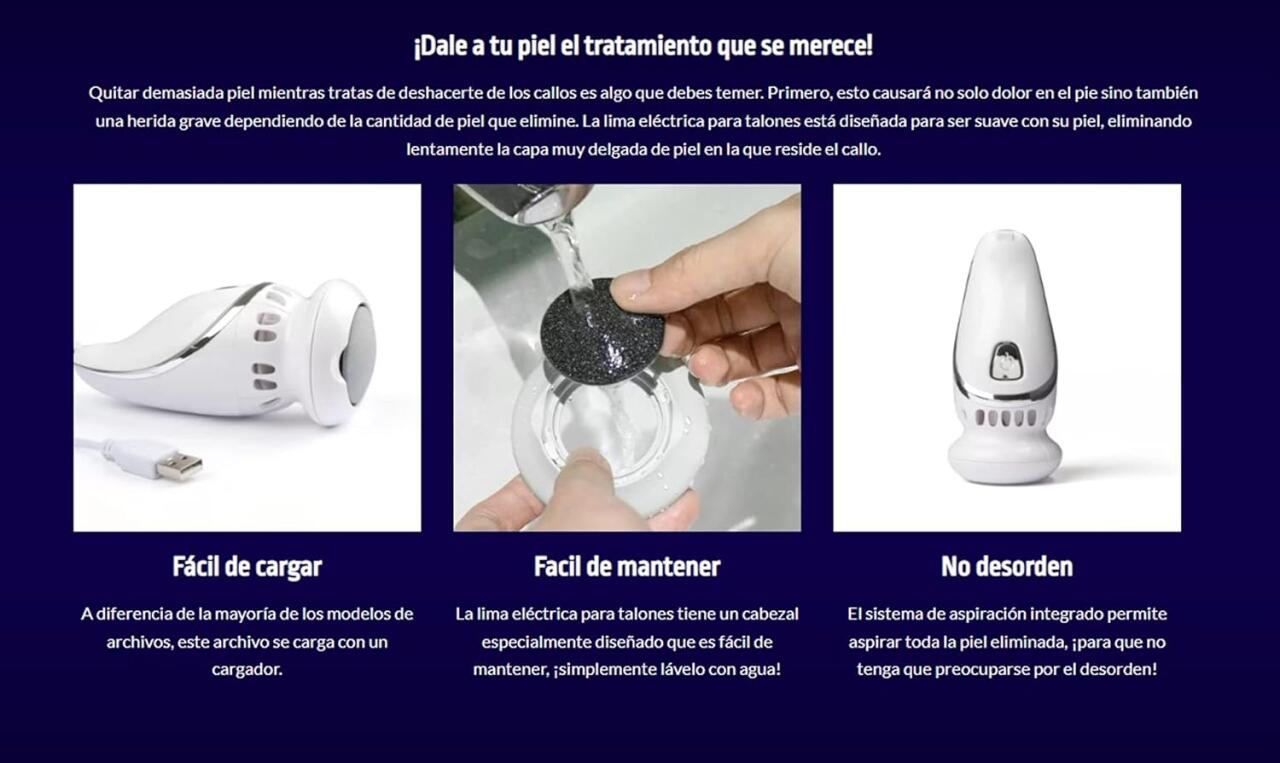 ¡Dale a tu piel el tratamiento que se merece!

Quitar demasiada piel mientras tratas de deshacerte de los callos es algo que debes temer. Primero, esto causará no solo dolor en el pie sino también una herida grave dependiendo de la cantidad de piel que elimine. La lima eléctrica para talones está diseñada para ser suave con su piel, eliminando lentamente la capa muy delgada de piel en la que reside el callo.

Fácil de cargar

A diferencia de la mayoría de los modelos de archivos, este archivo se carga con un cargador.

Facil de mantener

La lima eléctrica para talones tiene un cabezal especialmente diseñado que es fácil de mantener, ¡simplemente lávelo con agua!

No desorden

El sistema de aspiración integrado permite aspirar toda la piel eliminada, ¡para que no tenga que preocuparse por el desorden!